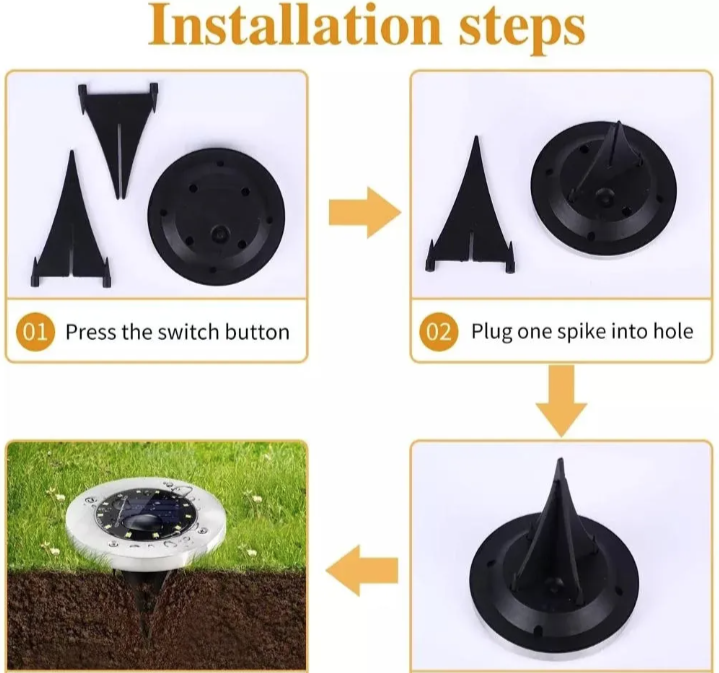 Installation steps

01 Press the switch button

02 Plug one spike into hole